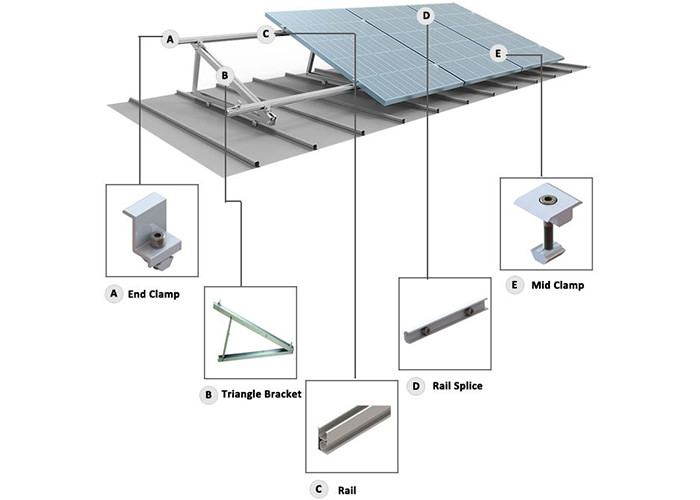 A

C

D

E

B

A End Clamp

B Triangle Bracket

C Rail

D Rail Splice

E Mid Clamp